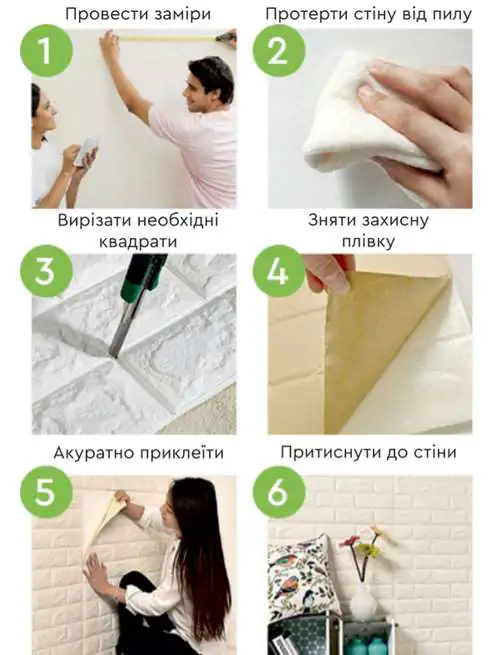 Провести заміри

1

Протерти стіну від пилу

2

Вирізати необхідні квадрати

3

Зняти захисну плівку

4

Акуратно приклеїти

5

Притиснути до стіни

6